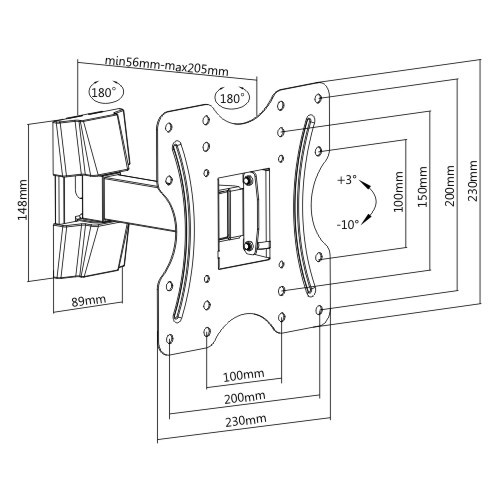 min56mm-max205mm

180°

180°

148mm

89mm

+3°

-10°

100mm

150mm

200mm

230mm

100mm

200mm

230mm